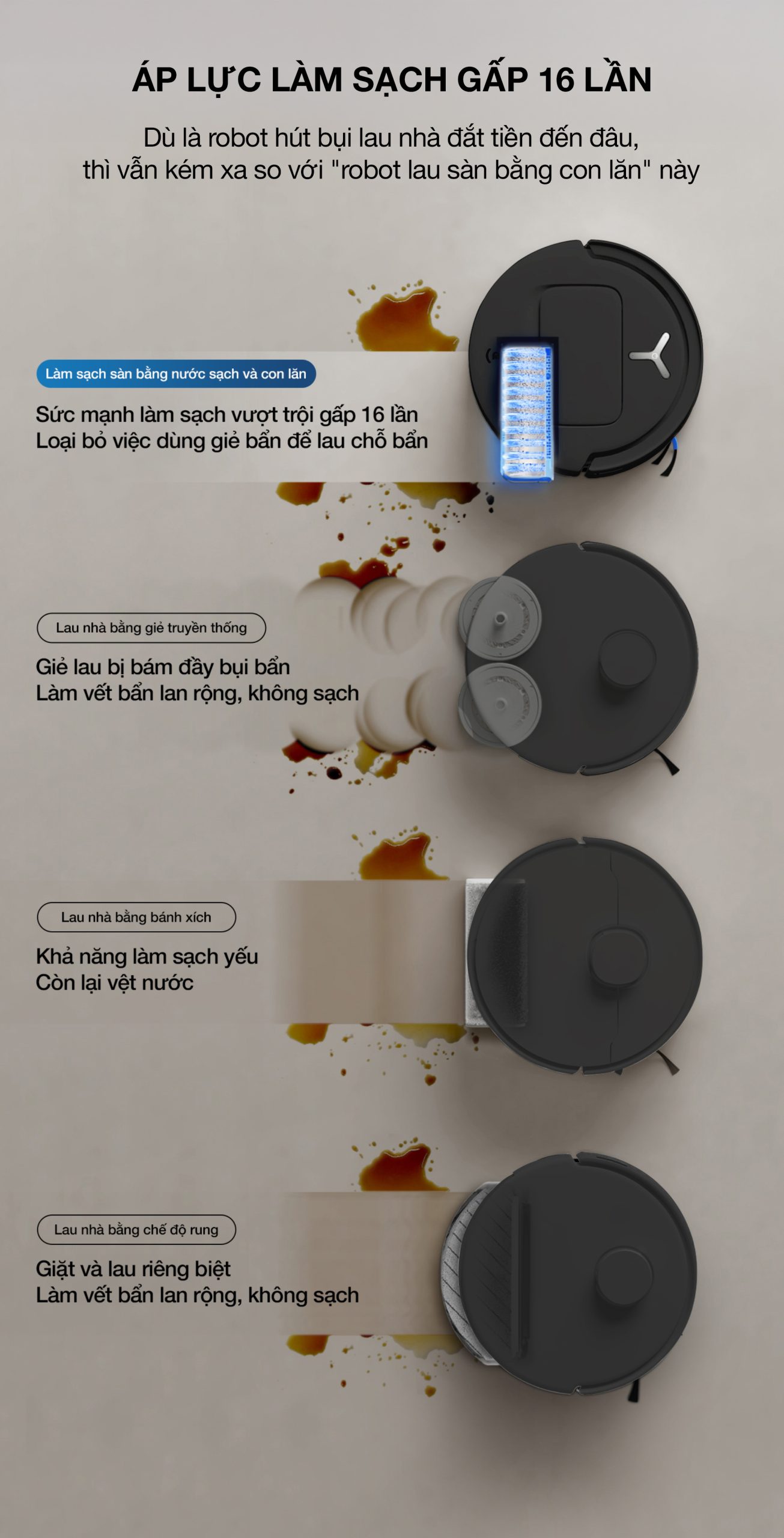 ÁP LỰC LÀM SẠCH GẤP 16 LẦN

Dù là robot hút bụi lau nhà đắt tiền đến đâu, thì vẫn kém xa so với "robot lau sàn bằng con lăn" này

Làm sạch sàn bằng nước sạch và con lăn

Sức mạnh làm sạch vượt trội gấp 16 lần
Loại bỏ việc dùng giẻ bẩn để lau chỗ bẩn

Lau nhà bằng giẻ truyền thống

Giẻ lau bị bám đầy bụi bẩn
Làm vết bẩn lan rộng, không sạch

Lau nhà bằng bánh xích

Khả năng làm sạch yếu
Còn lại vệt nước

Lau nhà bằng chế độ rung

Giặt và lau riêng biệt
Làm vết bẩn lan rộng, không sạch